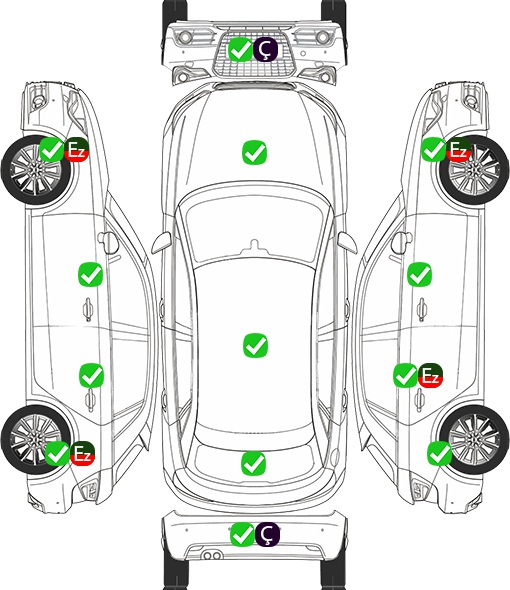 Ç

Ez

Ez

Ez

Ez

Ç