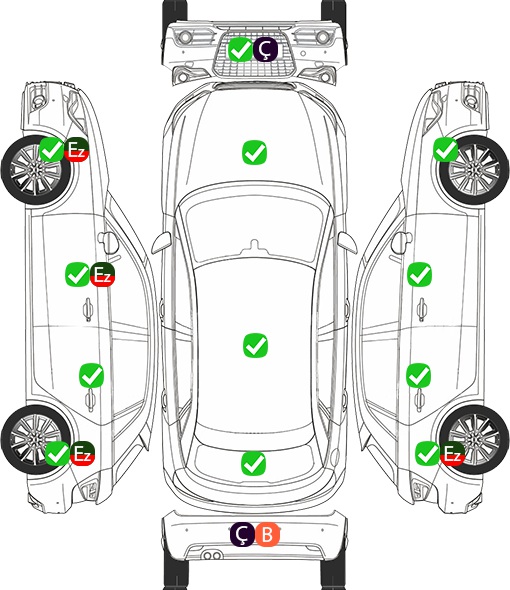 Ç
Ez
Ez
Ez
Ez
Ç B