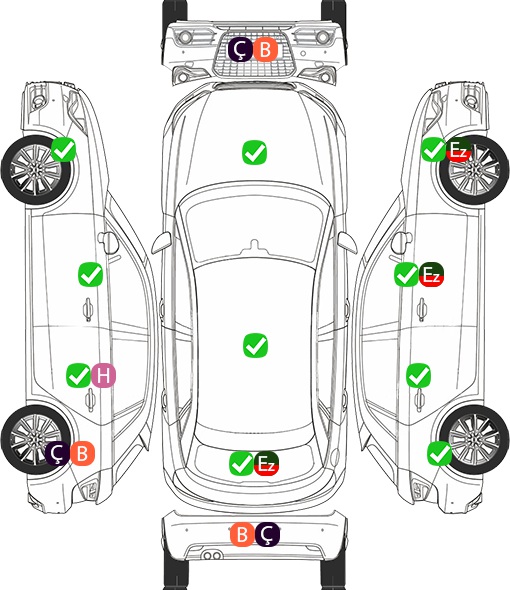 Ç B

Ez

Ez

H

Ç B

Ez

B Ç