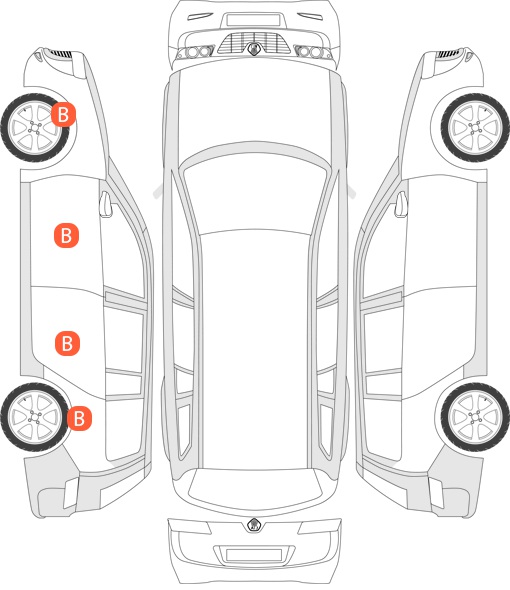 B

B

B

B