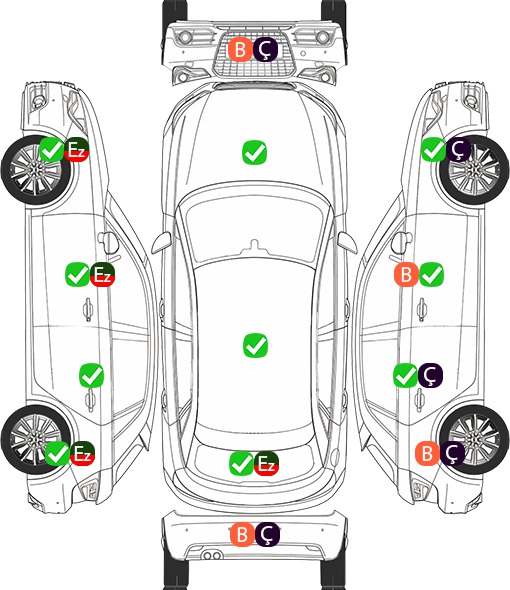 B Ç

Ez

Ç

Ez

B

Ç

Ez

Ez

B Ç

B Ç