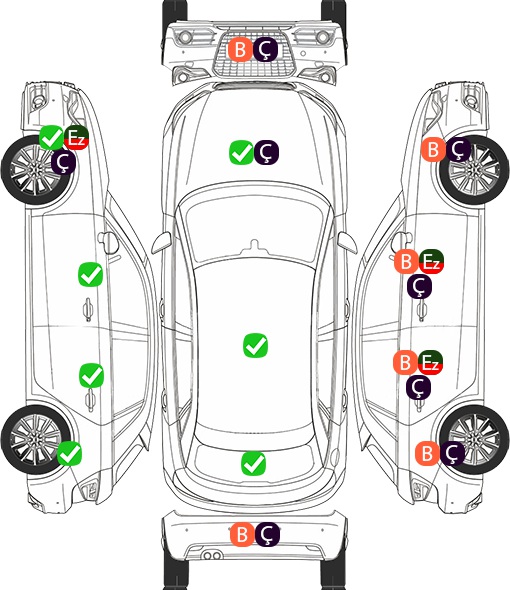 B Ç
Ez
Ç
Ç
B Ç
B Ez
Ç
B Ez
Ç
B Ç
B Ç