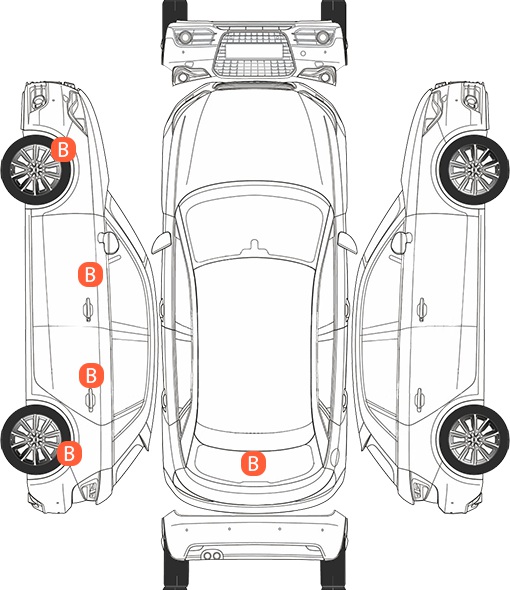 B
B
B
B
B