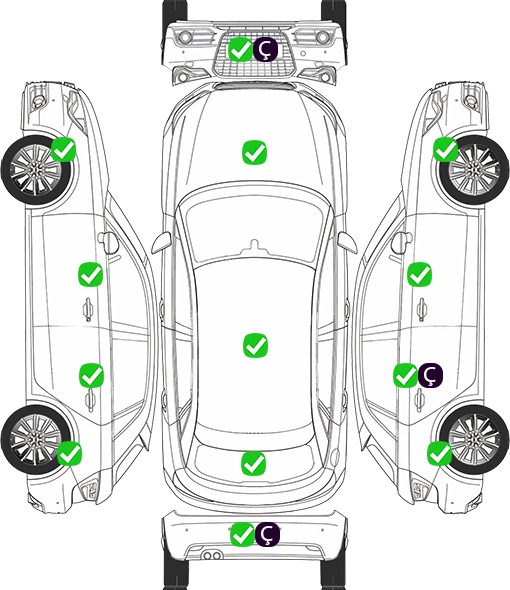 Ç
Ç
Ç