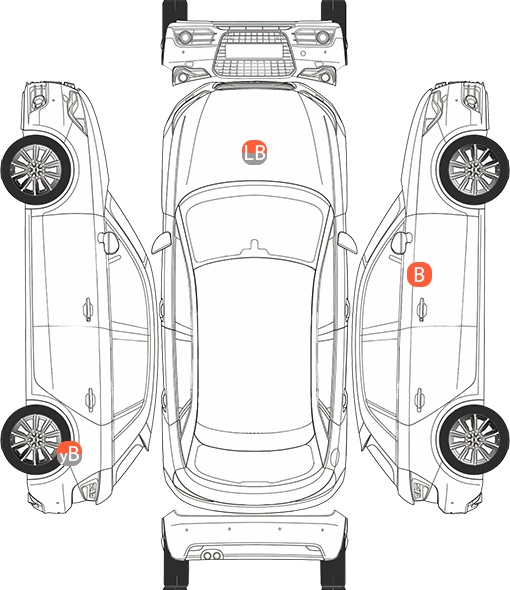 LB

B

vB