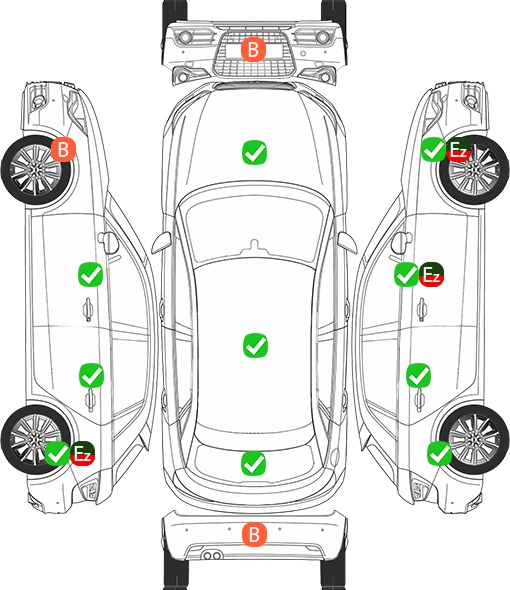 B

B

Ez

Ez

Ez

B