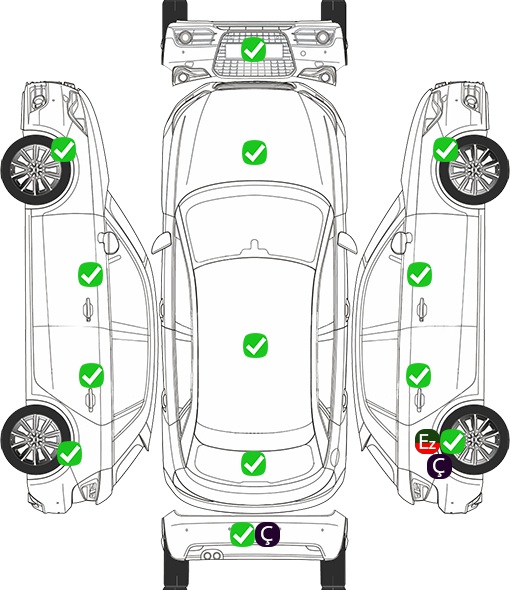 Ez
Ç
Ç