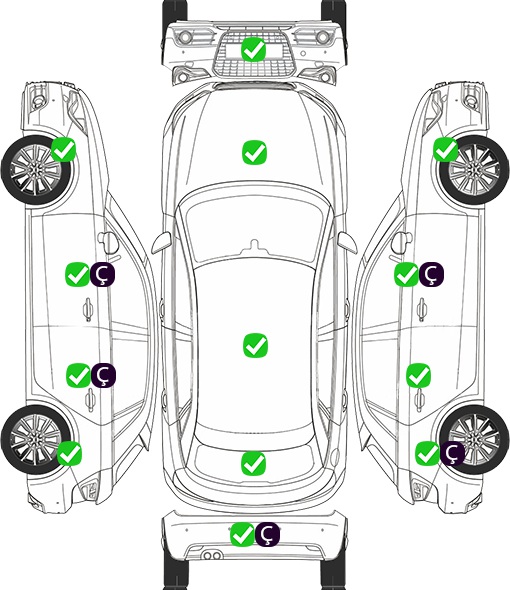 Ç
Ç
Ç
Ç
Ç