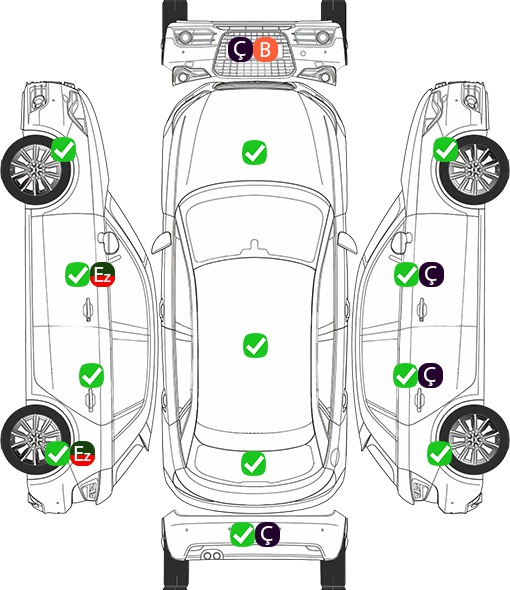 Ç B
Ez
Ç
Ç
Ez
Ç