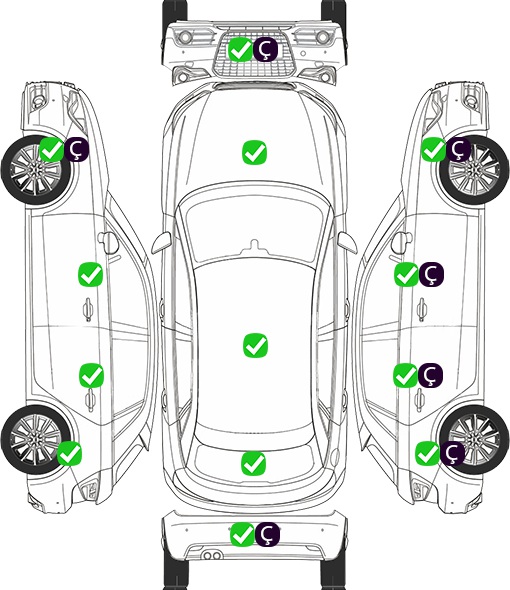 Ç
Ç
Ç
Ç
Ç
Ç
Ç