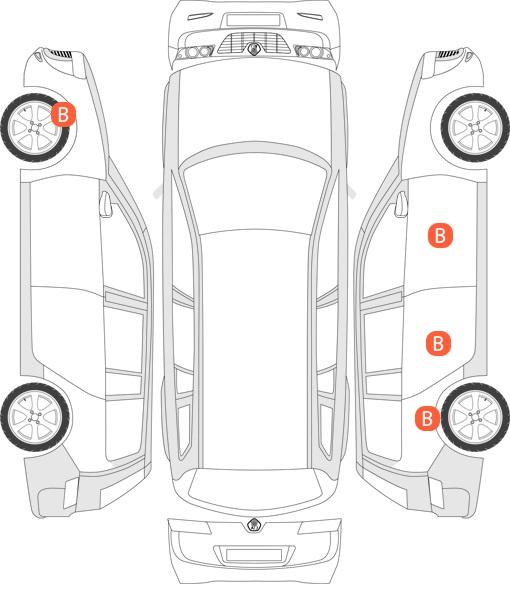 B
B
B
B