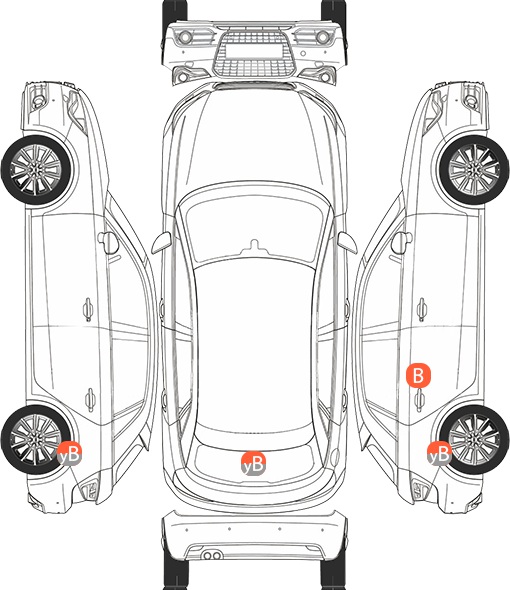 B
yB
yB
yB