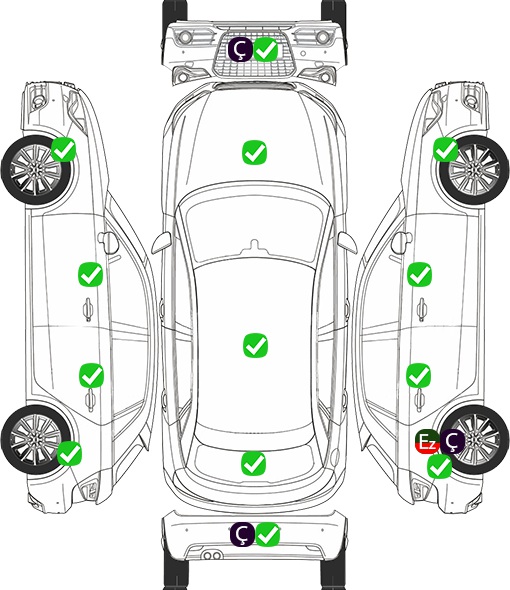 Ç
Ez Ç
Ç