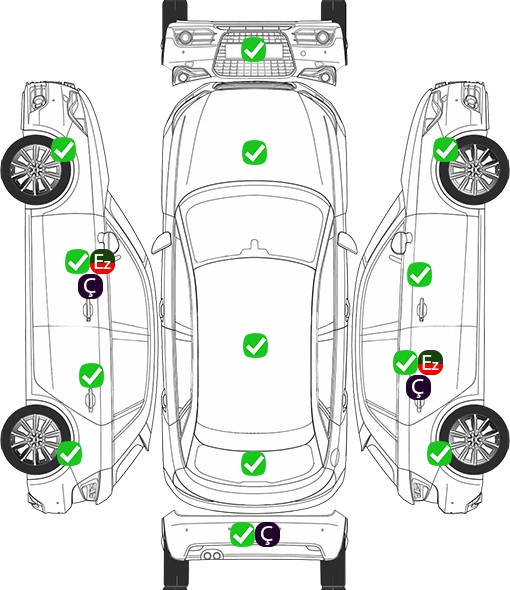 Ez
Ç
Ez
Ç
Ç