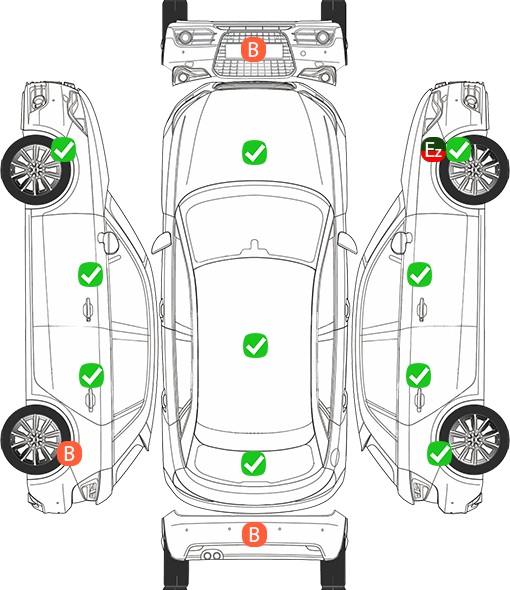 B

Ez

B

B