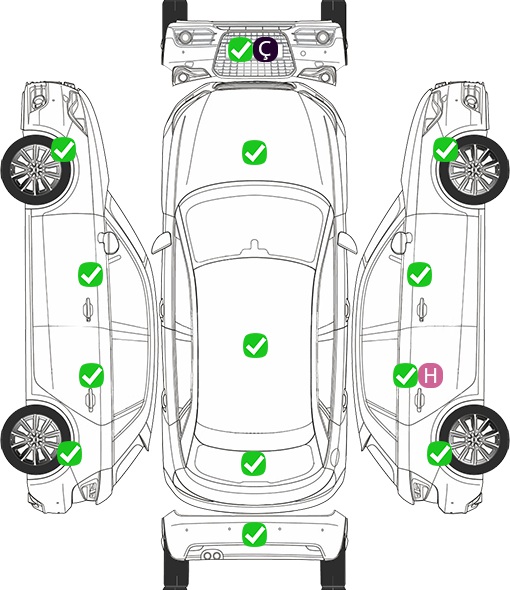 Ç

H