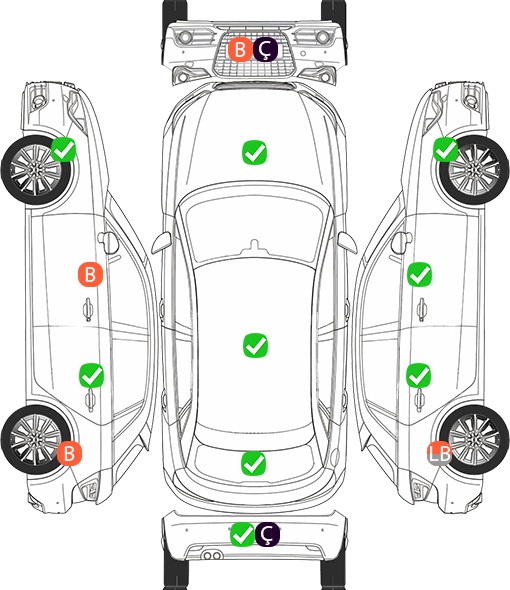 B Ç

B

B

LB

Ç