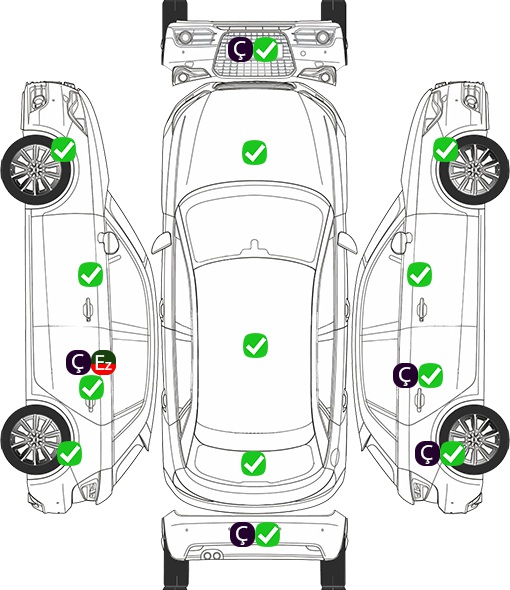 Ç

Ç Ez

Ç

Ç

Ç