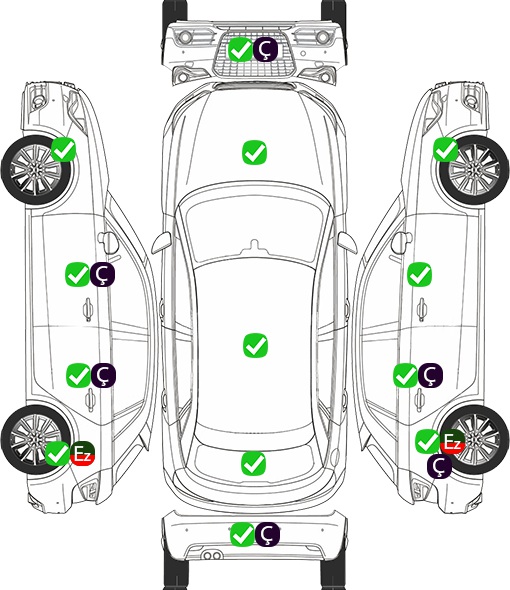 Ç
Ç
Ç
Ç
Ez
Ez
Ç
Ç