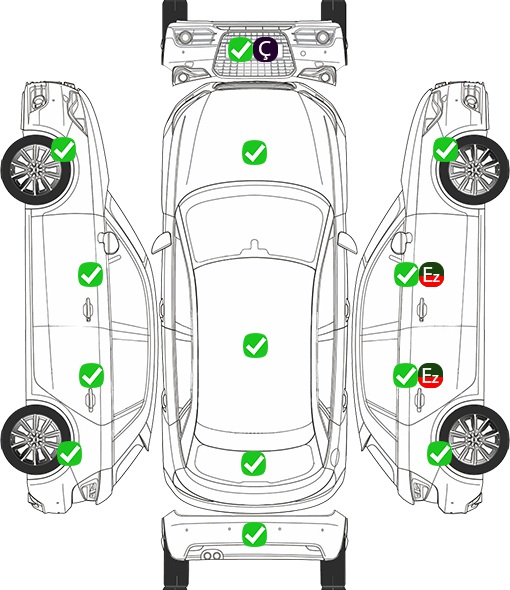 Ç
Ez
Ez