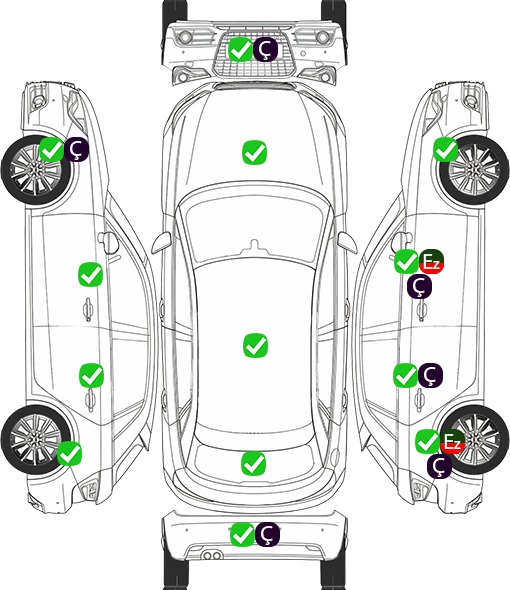 Ç
Ç
Ez
Ç
Ç
Ez
Ç
Ç