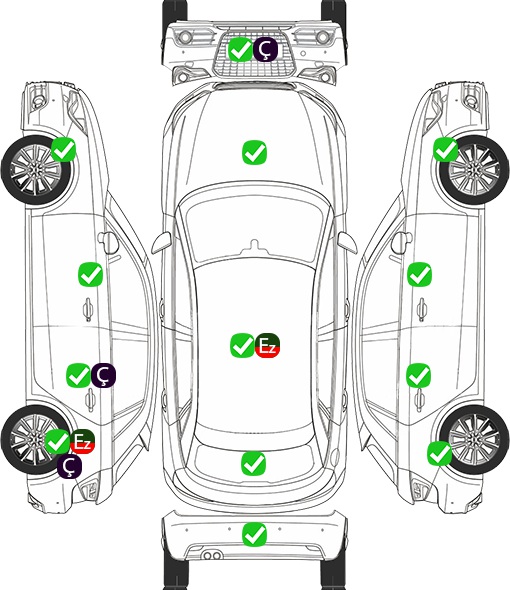 Ç

Ez

Ç

Ez

Ç