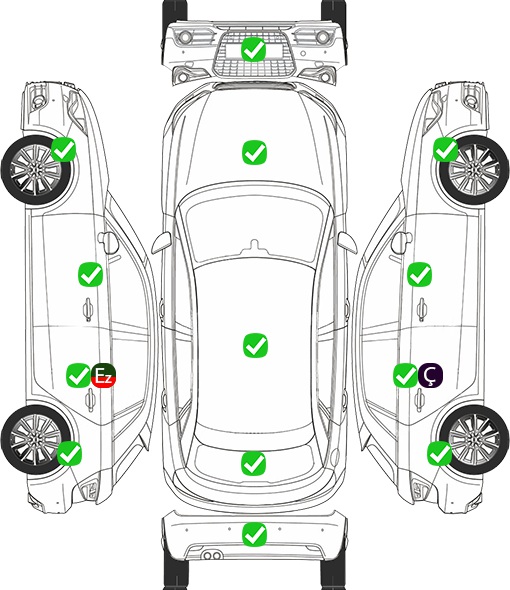 Ez

Ç