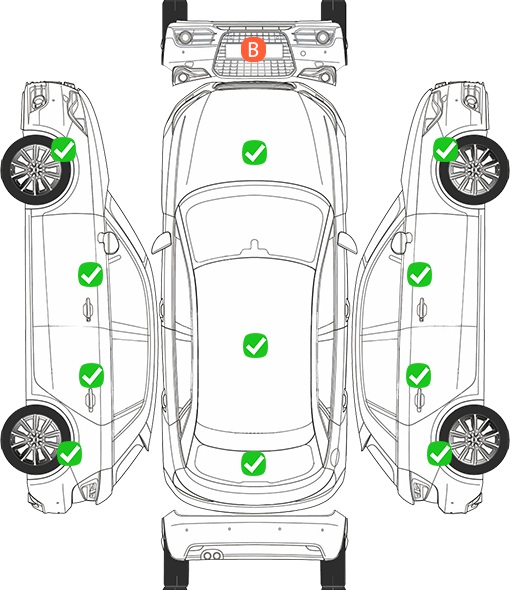 B