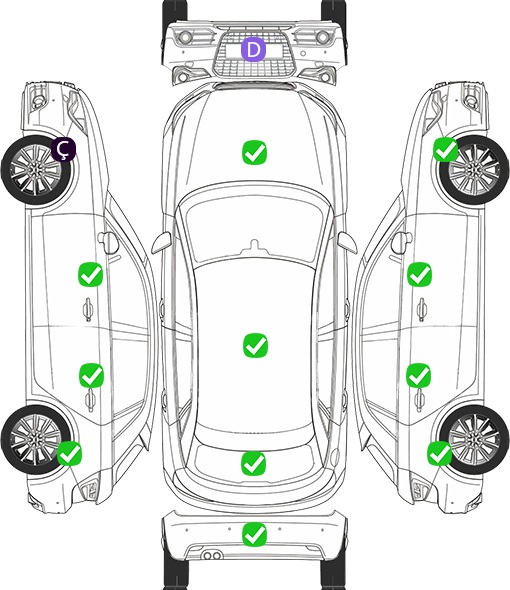 D
Ç