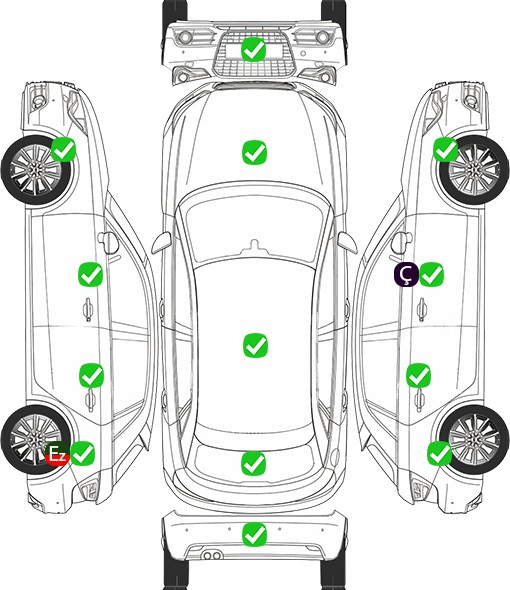 Ç

Ez