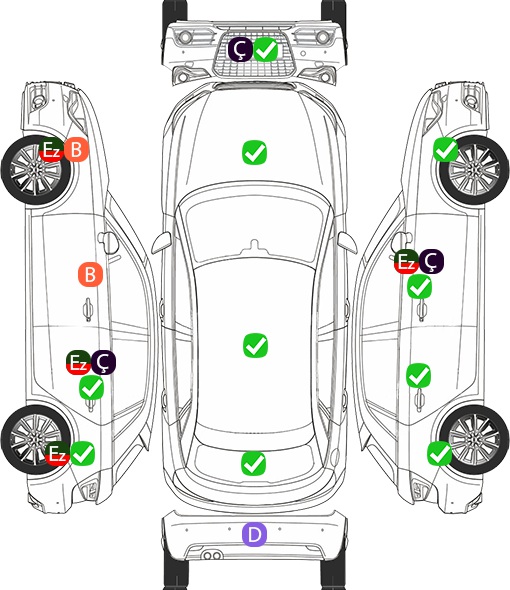 Ç
Ez B
B
Ez Ç
Ez
Ez Ç
D