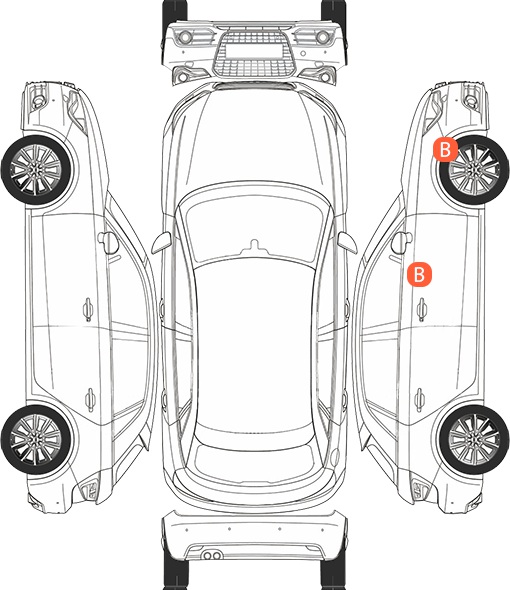 B
B