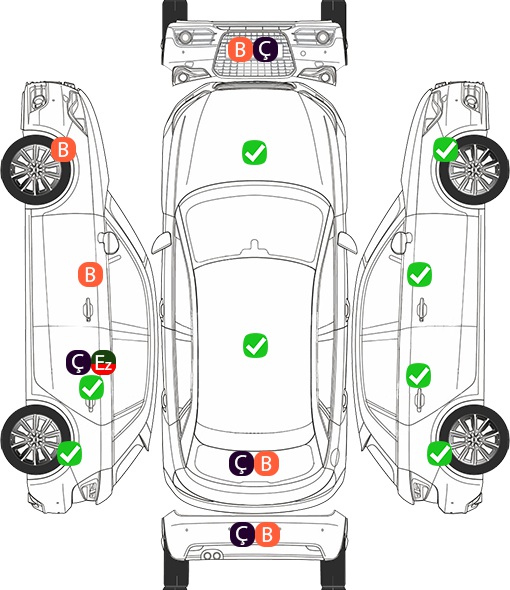 B Ç

B

B

Ç Ez

Ç B

Ç B