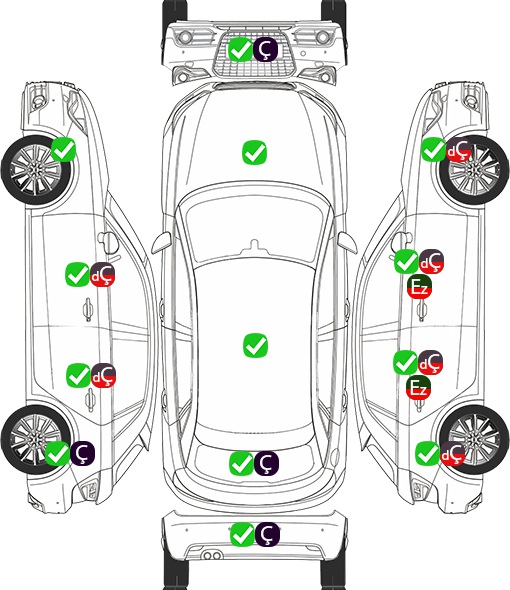 Ç

dÇ

dÇ

dÇ
Ez

dÇ

dÇ
Ez

Ç

Ç

dÇ

Ç