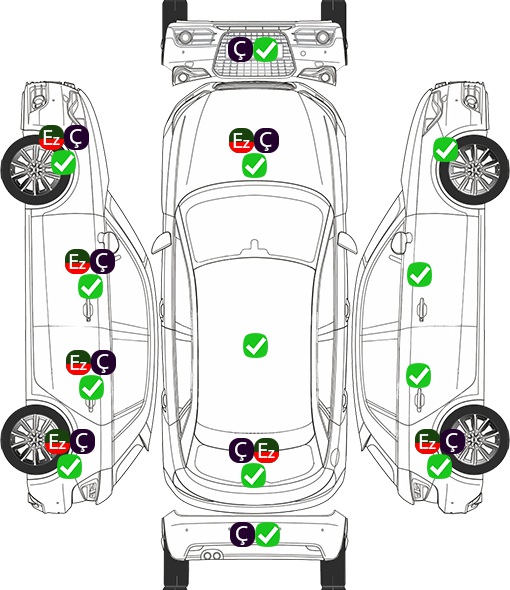 Ç
Ez Ç
Ez Ç
Ez Ç
Ez Ç
Ez Ç
Ç Ez
Ez Ç
Ç