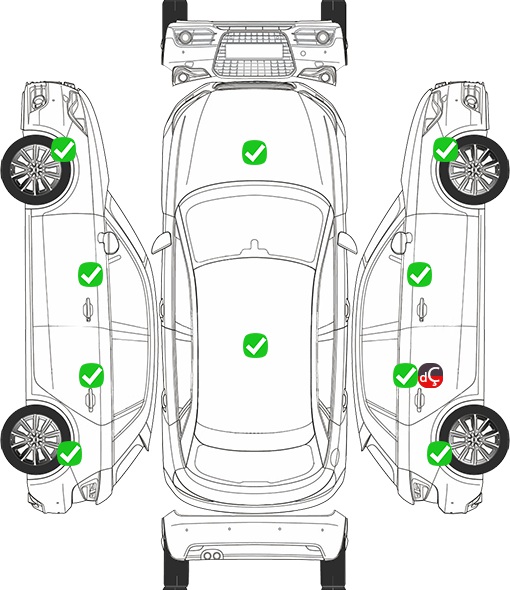 dÇ