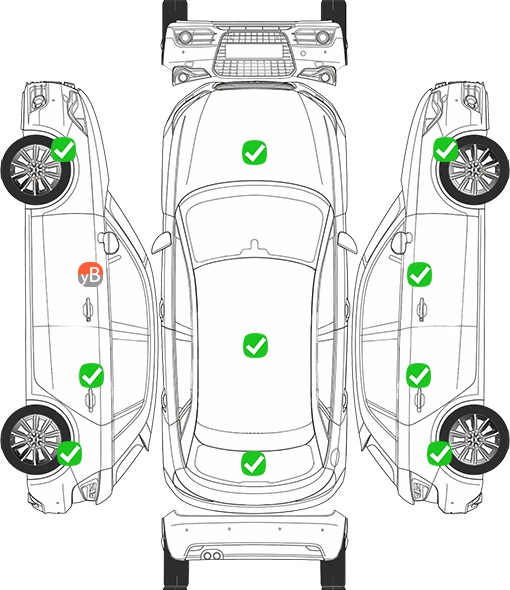 yB