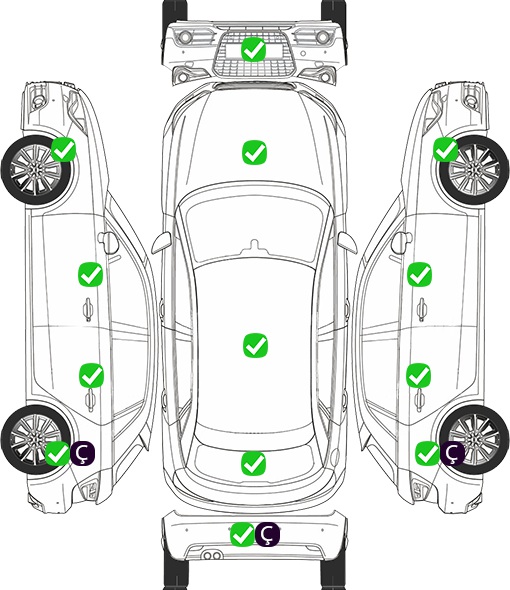 Ç

Ç

Ç