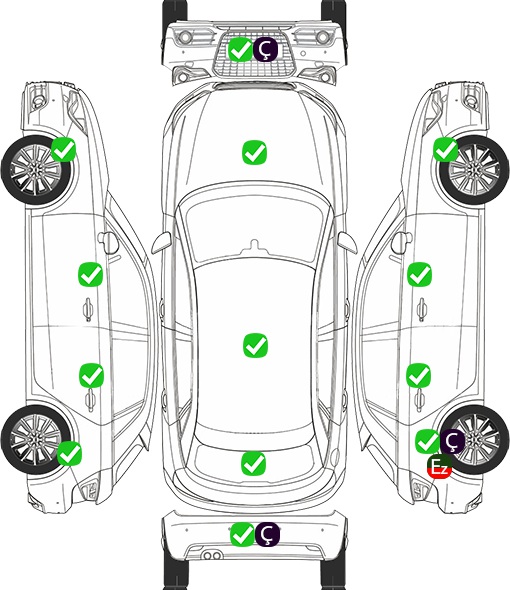 Ç
Ç
Ez
Ç