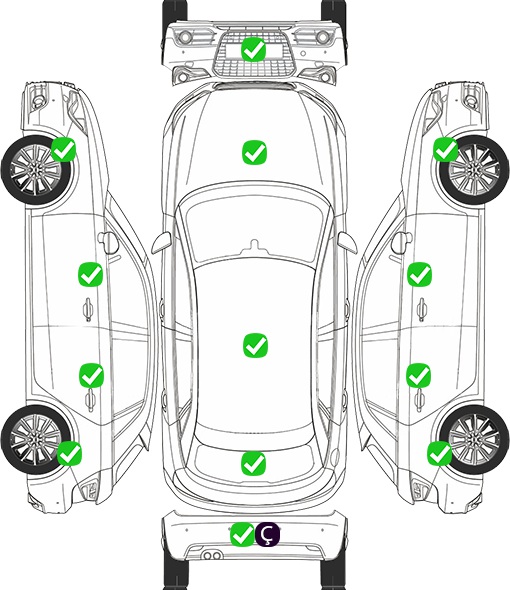 Ç