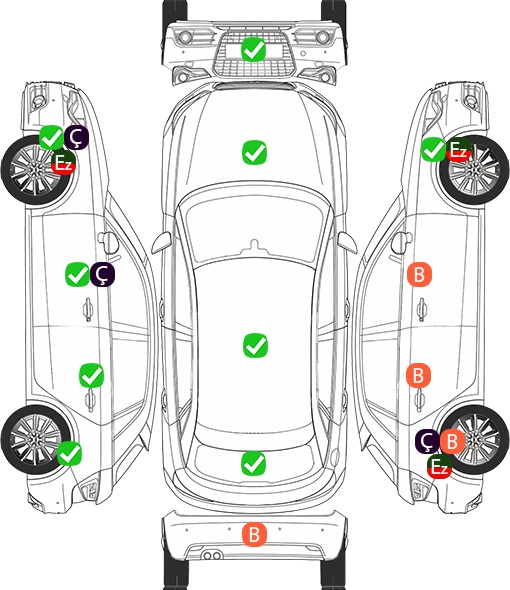 Ç
Ez
Ez
Ç
B
B
Ç
B
Ez
B