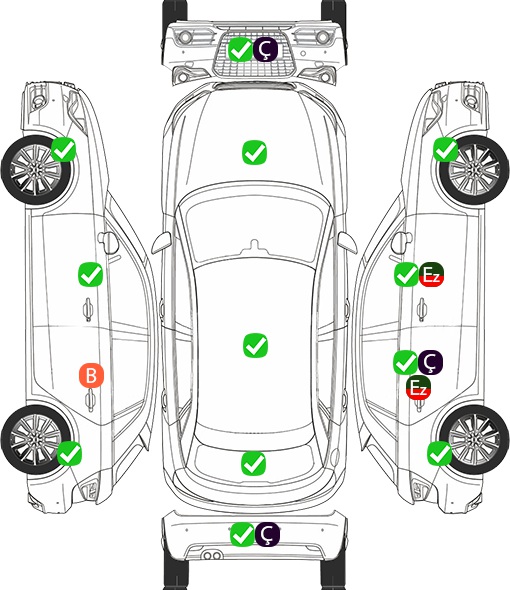 Ç

Ez

B

Ç
Ez

Ç