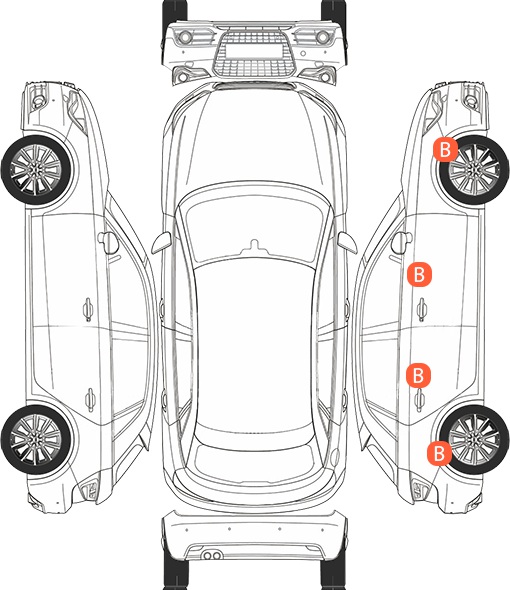 B
B
B
B