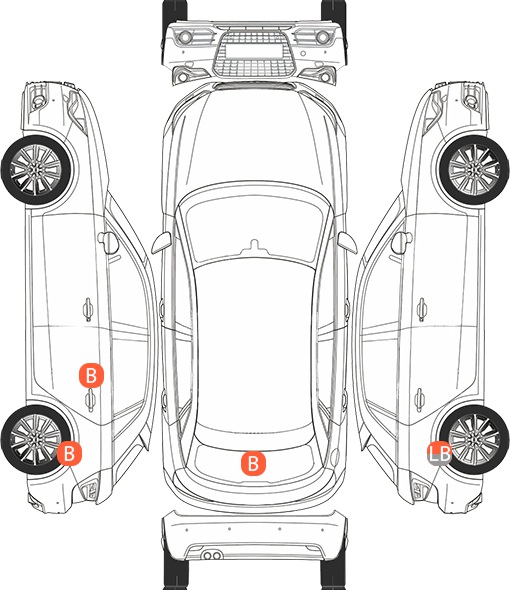 B
B
B
LB