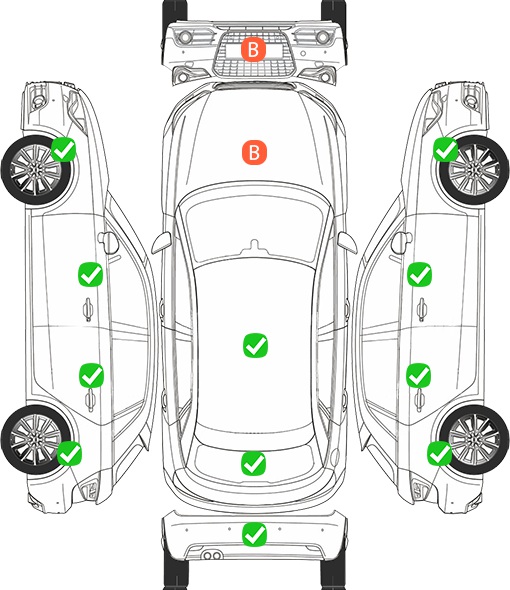 B

B