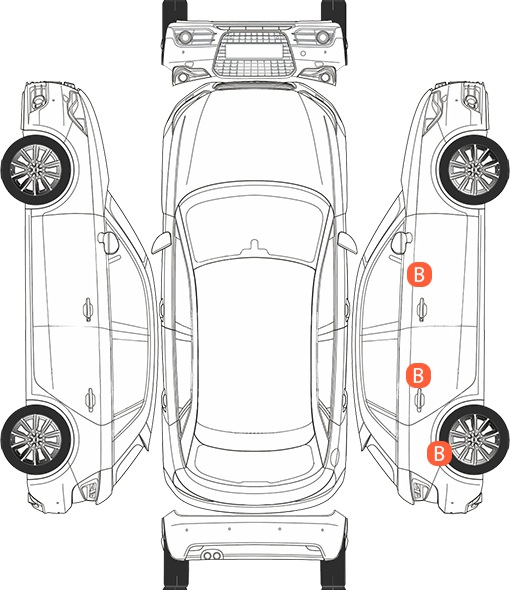 B

B

B