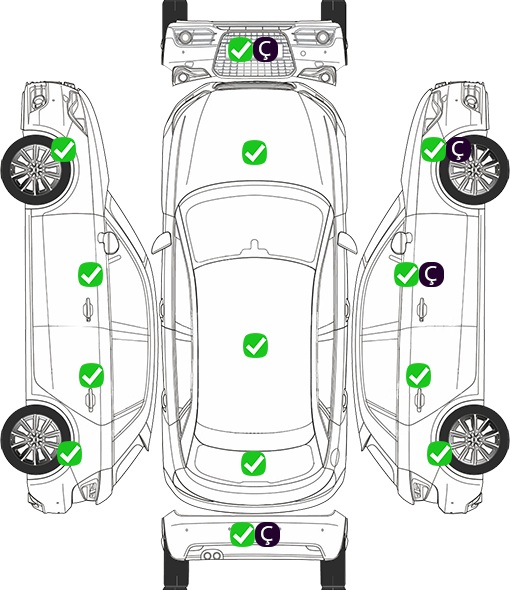 Ç
Ç
Ç
Ç