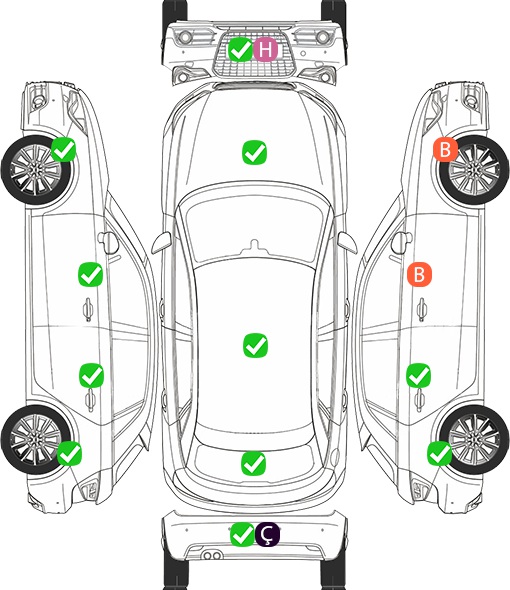 H

B

B

Ç