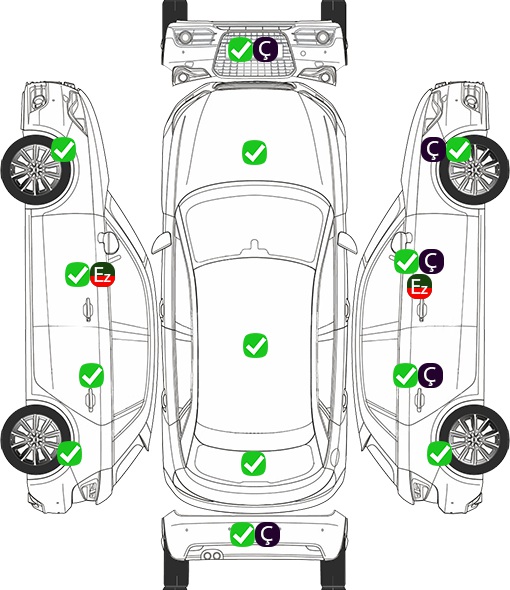 Ç
Ç
Ez
Ç
Ez
Ç
Ç