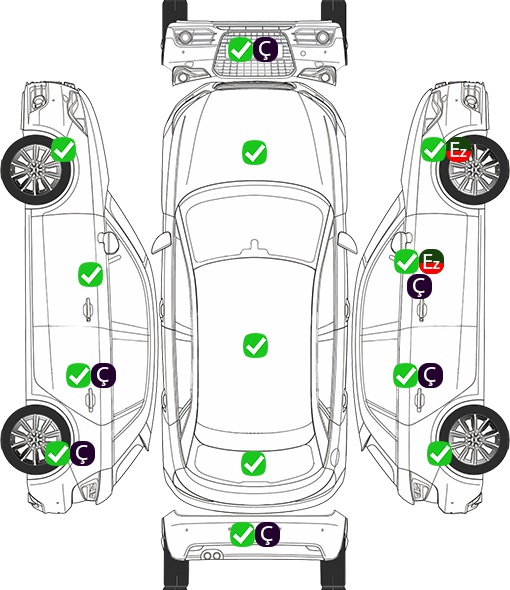 Ç
Ez
Ez
Ç
Ç
Ç
Ç
Ç